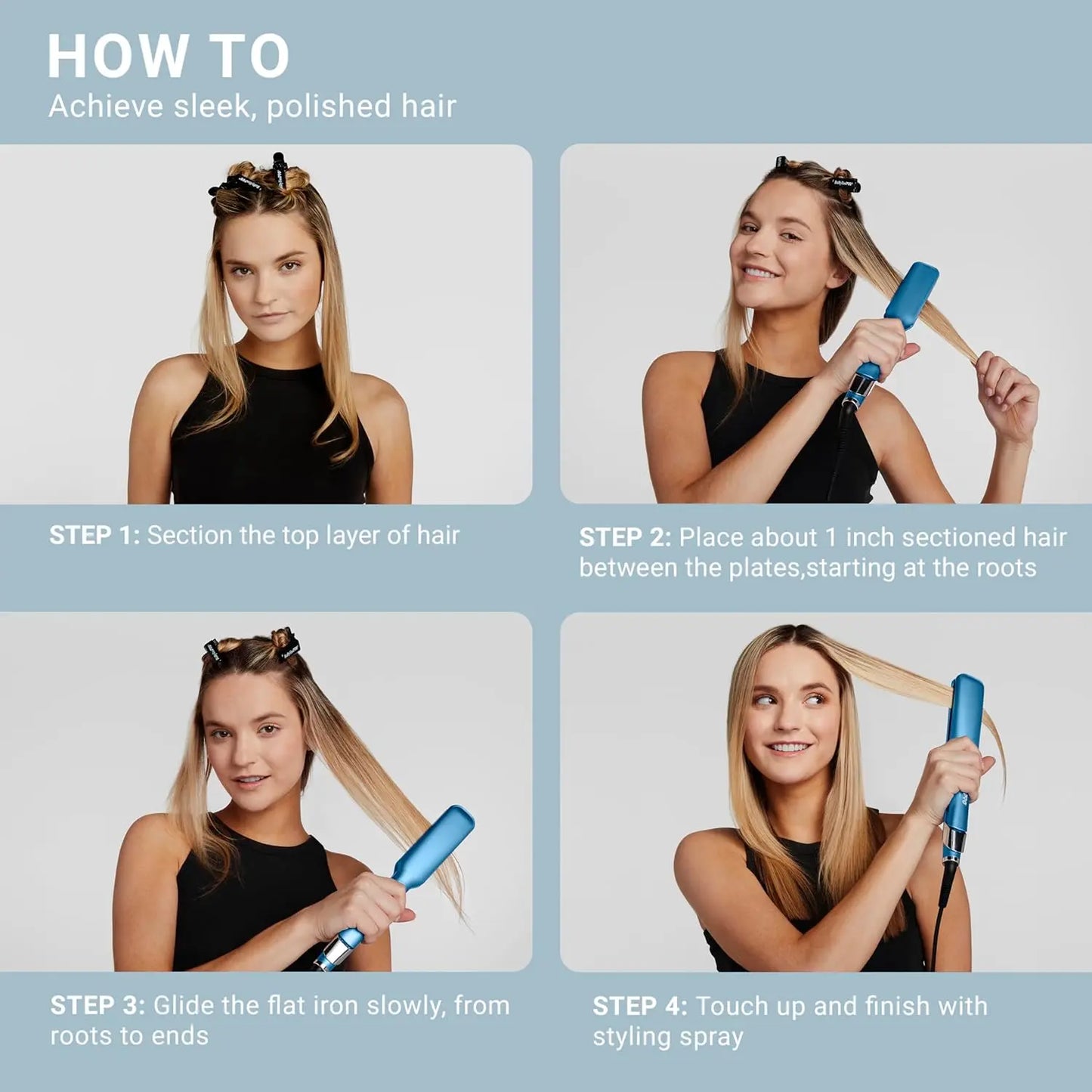 HOW TO
Achieve sleek, polished hair

STEP 1: Section the top layer of hair

STEP 2: Place about 1 inch sectioned hair between the plates,starting at the roots

STEP 3: Glide the flat iron slowly, from roots to ends

STEP 4: Touch up and finish with styling spray